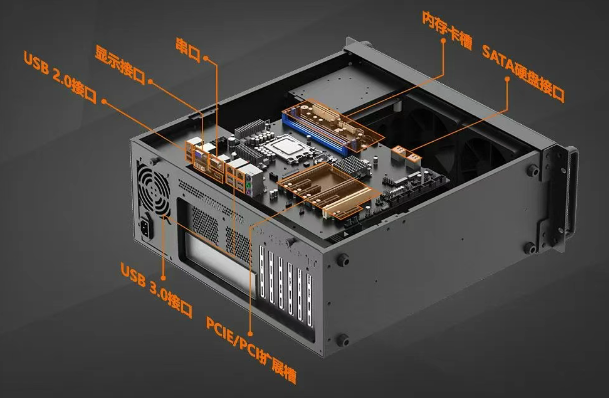 USB 2.0接口
显示接口
串口
内存卡槽
SATA硬盘接口
USB 3.0接口
PCIE/PCI扩展槽